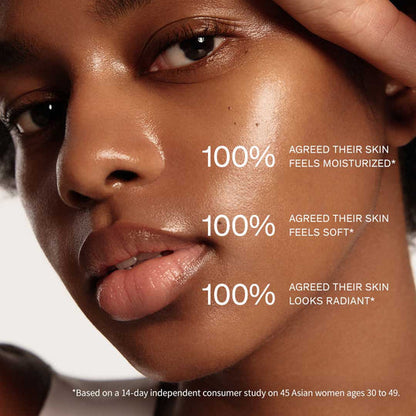 100% AGREED THEIR SKIN FEELS MOISTURIZED*

100% AGREED THEIR SKIN FEELS SOFT*

100% AGREED THEIR SKIN LOOKS RADIANT*

*Based on a 14-day independent consumer study on 45 Asian women ages 30 to 49.